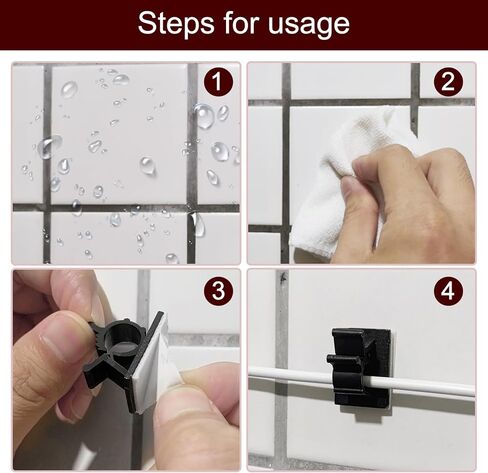 Steps for usage

1

2

3

4