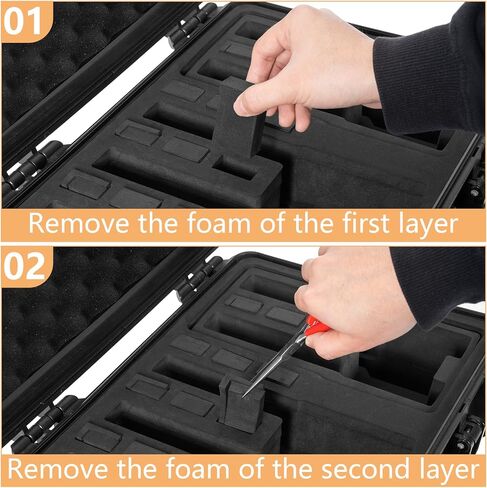 01

Remove the foam of the first layer

02

Remove the foam of the second layer