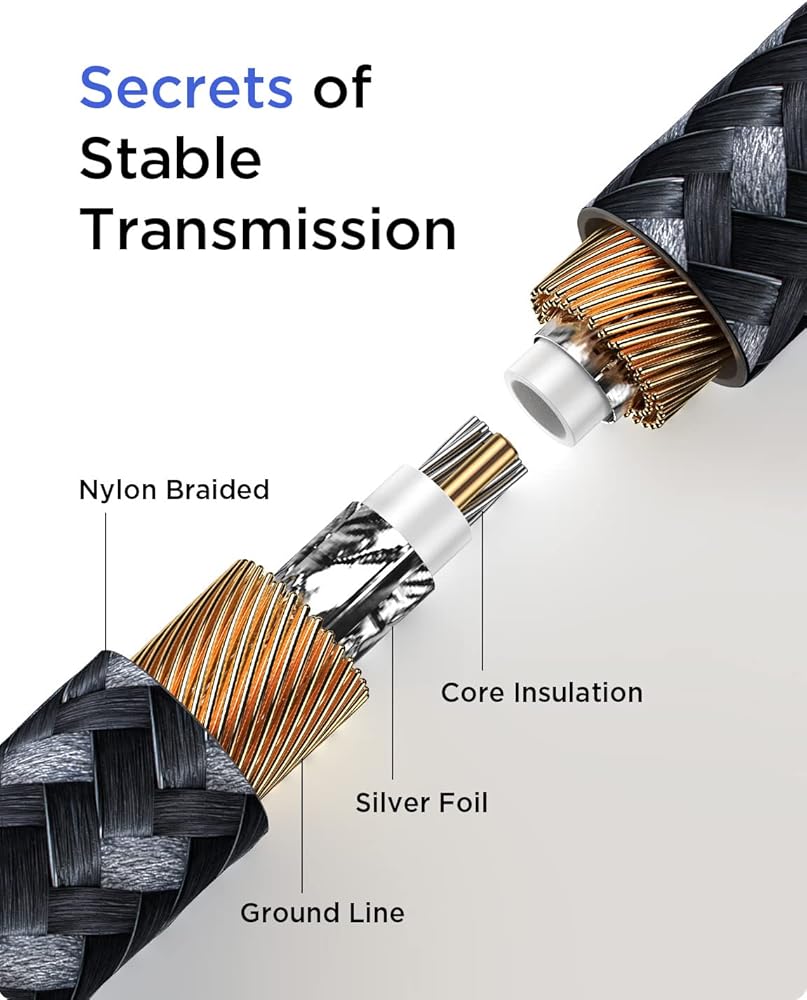 Secrets of Stable Transmission

Nylon Braided

Core Insulation

Silver Foil

Ground Line