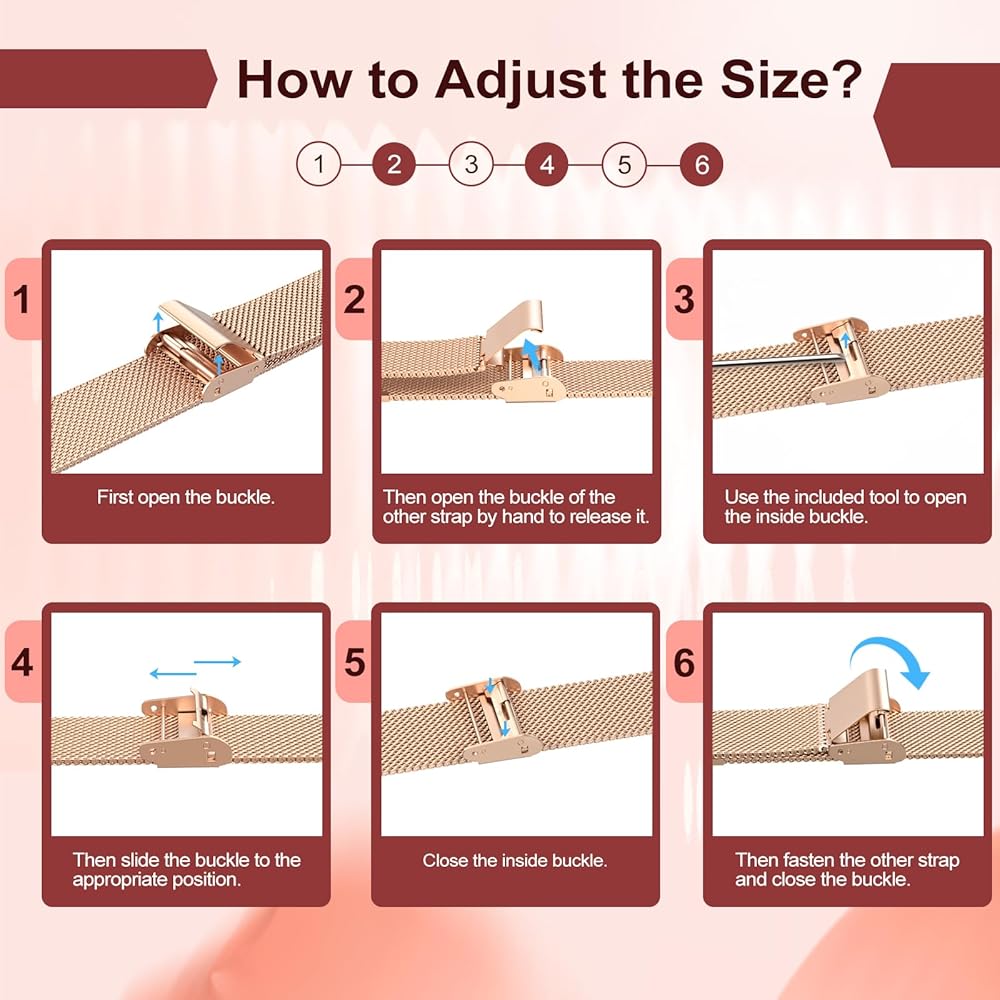 How to Adjust the Size?

1 2 3 4 5 6

1

First open the buckle.

2

Then open the buckle of the other strap by hand to release it.

3

Use the included tool to open the inside buckle.

4

Then slide the buckle to the appropriate position.

5

Close the inside buckle.

6

Then fasten the other strap and close the buckle.