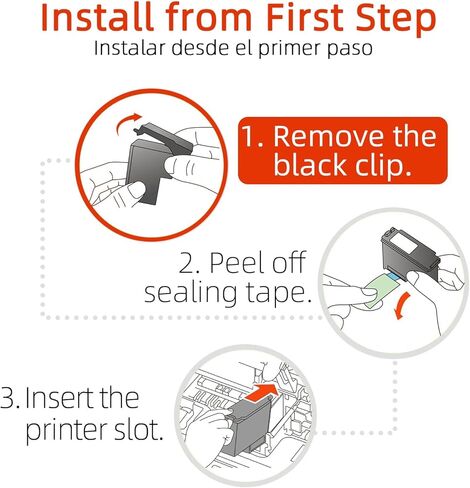 Install from First Step
Instalar desde el primer paso

1. Remove the black clip.

2. Peel off sealing tape.

3. Insert the printer slot.