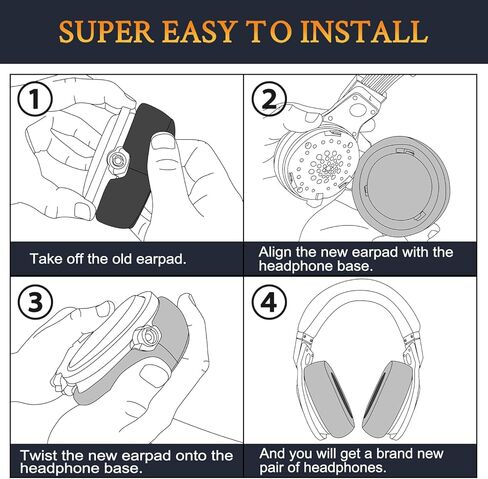 SUPER EASY TO INSTALL

1

Take off the old earpad.

2

Align the new earpad with the headphone base.

3

Twist the new earpad onto the headphone base.

4

And you will get a brand new pair of headphones.