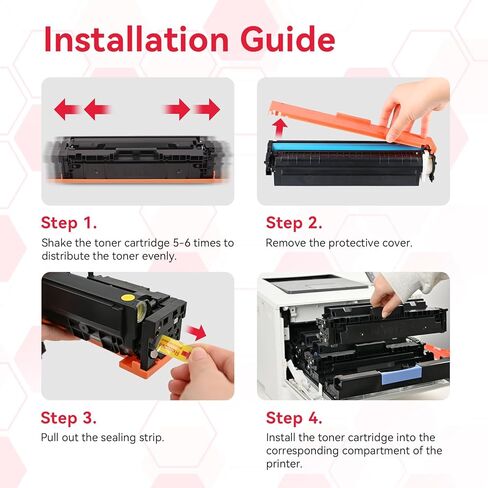 Installation Guide

Step 1.
Shake the toner cartridge 5-6 times to distribute the toner evenly.

Step 2.
Remove the protective cover.

Step 3.
Pull out the sealing strip.

Step 4.
Install the toner cartridge into the corresponding compartment of the printer.