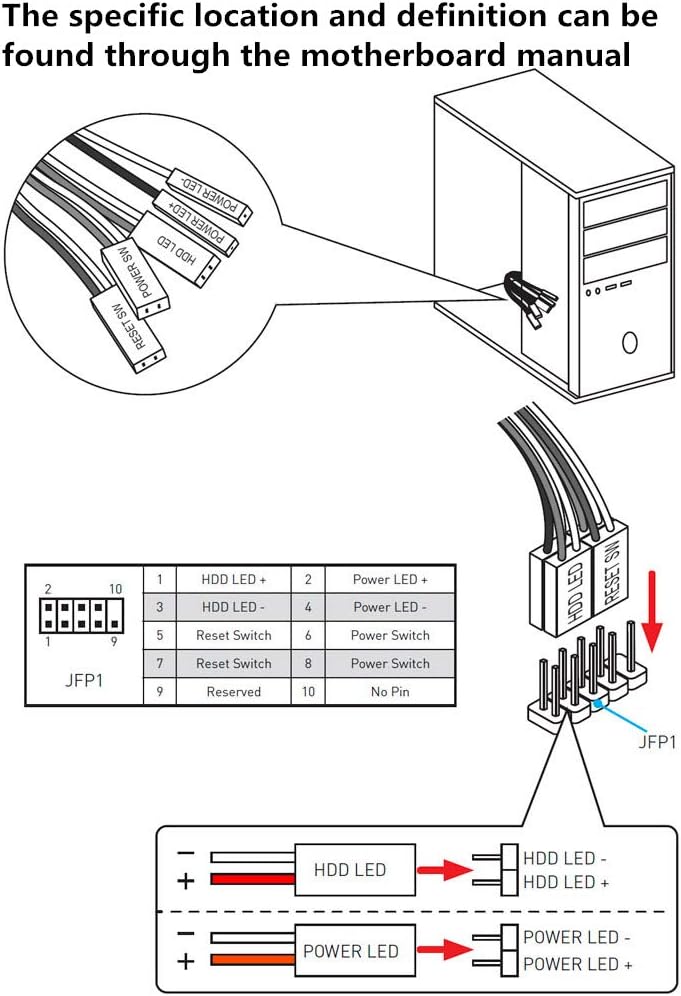 The specific location and definition can be found through the motherboard manual

POWER LED-
POWER LED+
HDD LED
POWER SW
RESET SW

2 10
1 9
JFP1

| 1 | HDD LED + | 2 | Power LED + |
|---|---|---|---|
| 3 | HDD LED - | 4 | Power LED - |
| 5 | Reset Switch | 6 | Power Switch |
| 7 | Reset Switch | 8 | Power Switch |
| 9 | Reserved | 10 | No Pin |

HDD LED
RESET SW

JFP1

−
+
HDD LED
HDD LED -
HDD LED +

−
+
POWER LED
POWER LED -
POWER LED +