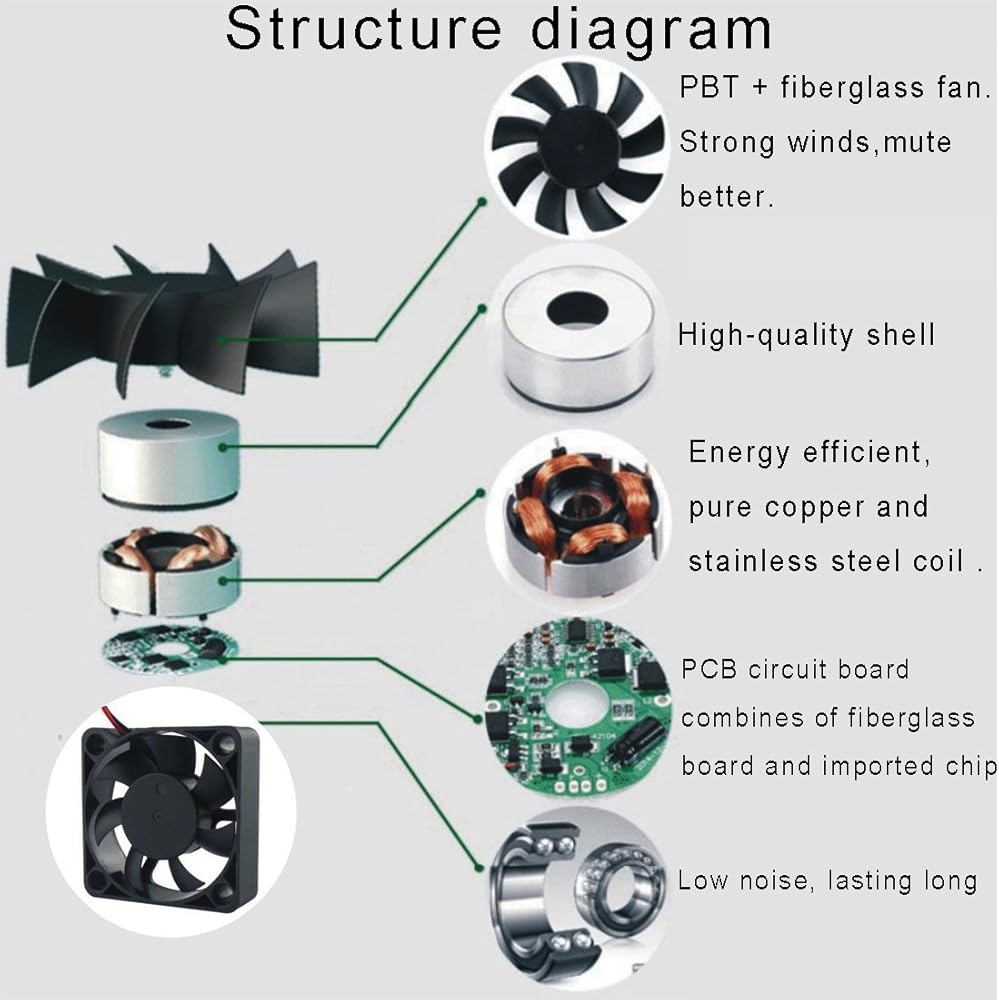 Structure diagram

PBT + fiberglass fan. Strong winds,mute better.

High-quality shell

Energy efficient, pure copper and stainless steel coil .

PCB circuit board combines of fiberglass board and imported chip

Low noise, lasting long