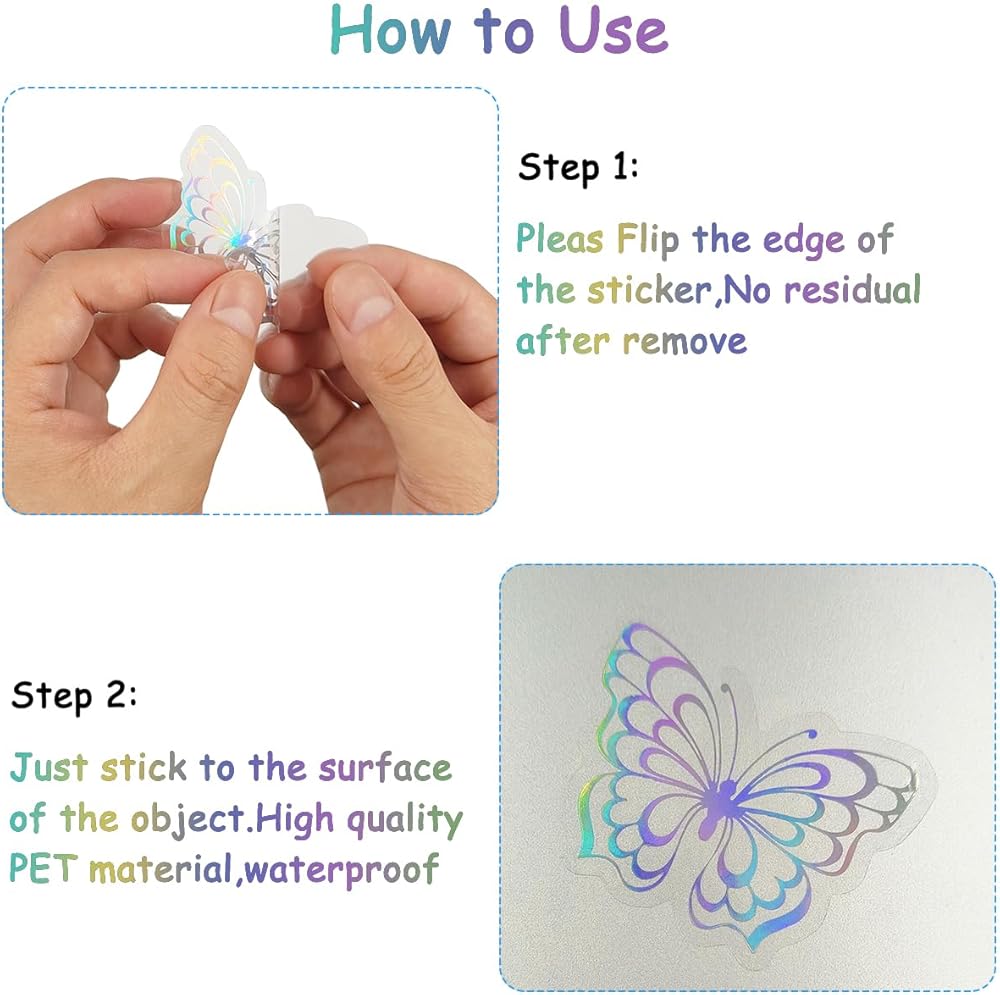 How to Use

Step 1:

Pleas Flip the edge of the sticker,No residual after remove

Step 2:

Just stick to the surface of the object.High quality PET material,waterproof