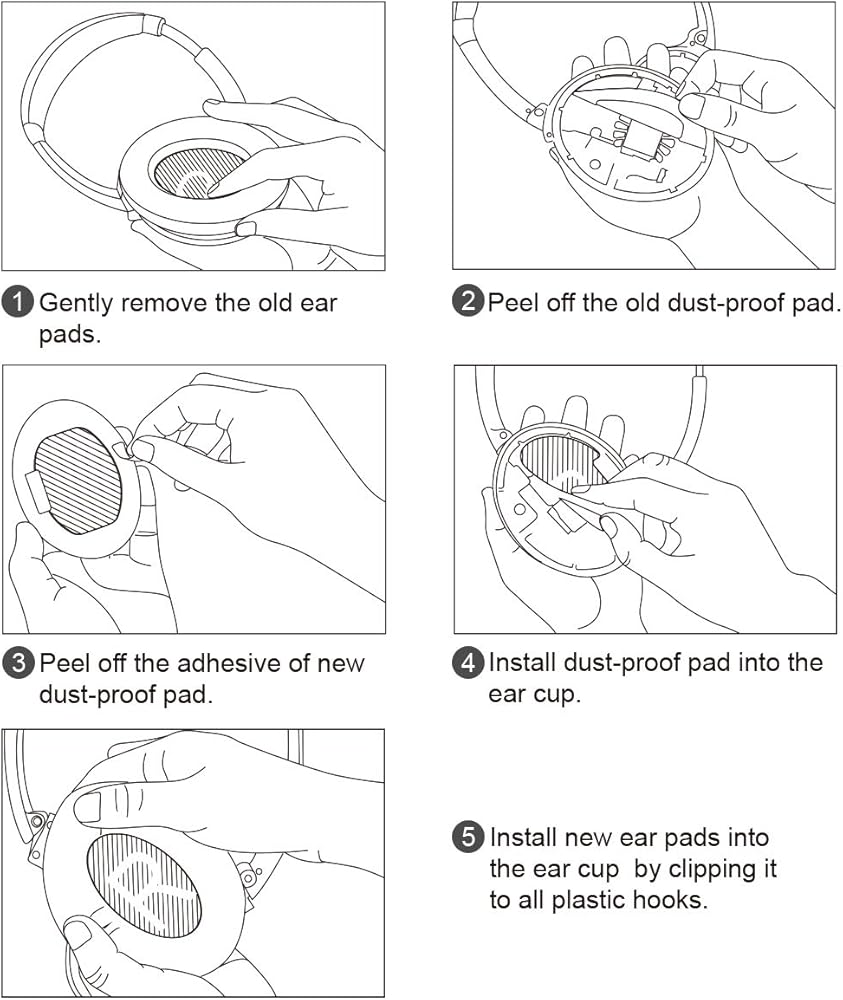 1 Gently remove the old ear pads.

2 Peel off the old dust-proof pad.

3 Peel off the adhesive of new dust-proof pad.

4 Install dust-proof pad into the ear cup.

5 Install new ear pads into the ear cup by clipping it to all plastic hooks.