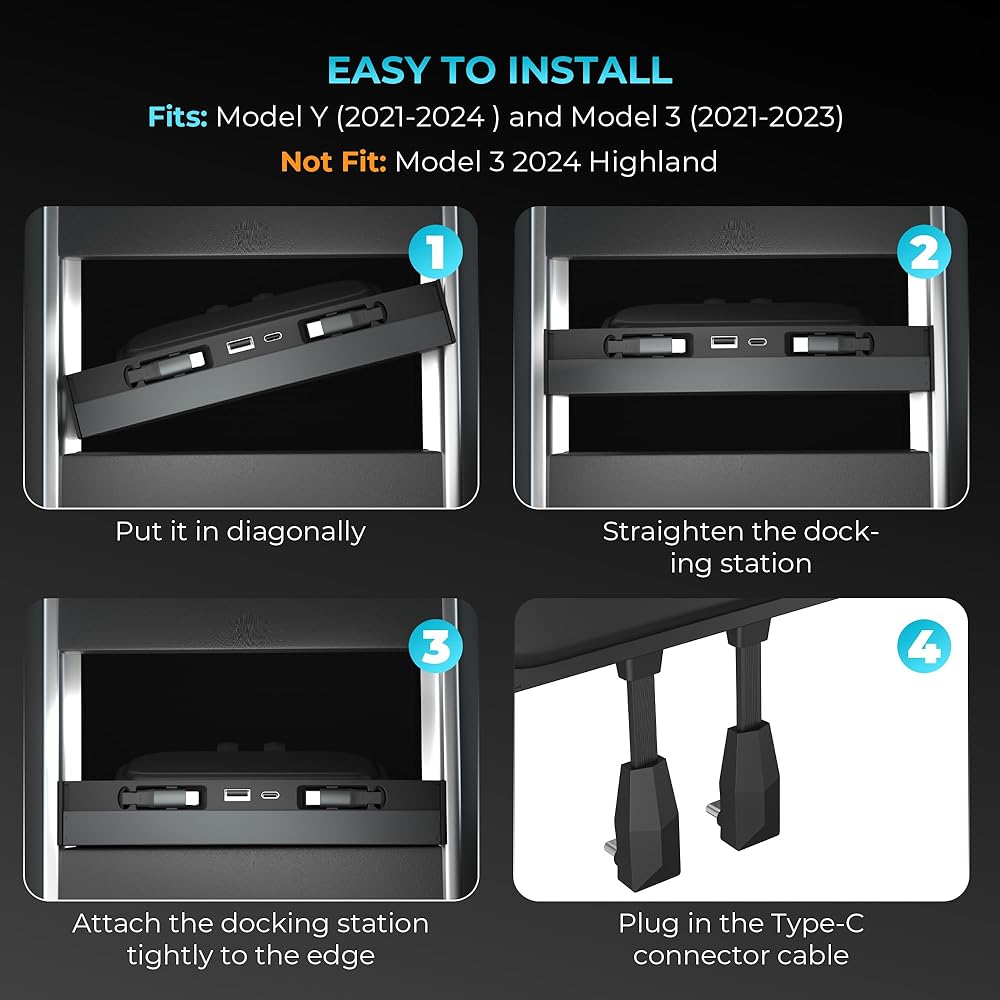 EASY TO INSTALL

Fits: Model Y (2021-2024 ) and Model 3 (2021-2023)

Not Fit: Model 3 2024 Highland

1

Put it in diagonally

2

Straighten the docking station

3

Attach the docking station tightly to the edge

4

Plug in the Type-C connector cable