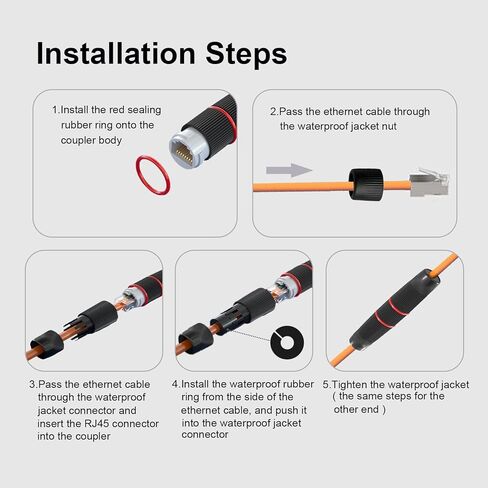 Installation Steps

1.Install the red sealing rubber ring onto the coupler body

2.Pass the ethernet cable through the waterproof jacket nut

3.Pass the ethernet cable through the waterproof jacket connector and insert the RJ45 connector into the coupler

4.Install the waterproof rubber ring from the side of the ethernet cable, and push it into the waterproof jacket connector

5.Tighten the waterproof jacket ( the same steps for the other end )