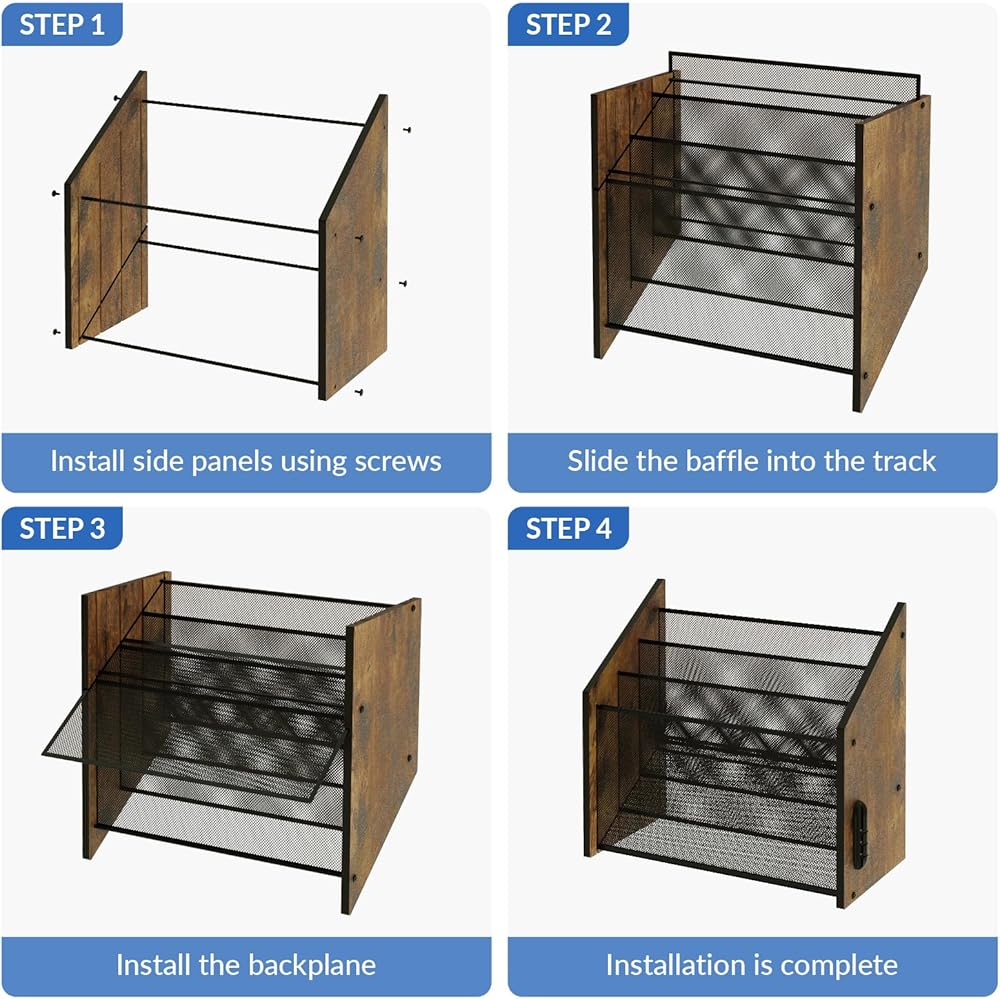 STEP 1

Install side panels using screws

STEP 2

Slide the baffle into the track

STEP 3

Install the backplane

STEP 4

Installation is complete