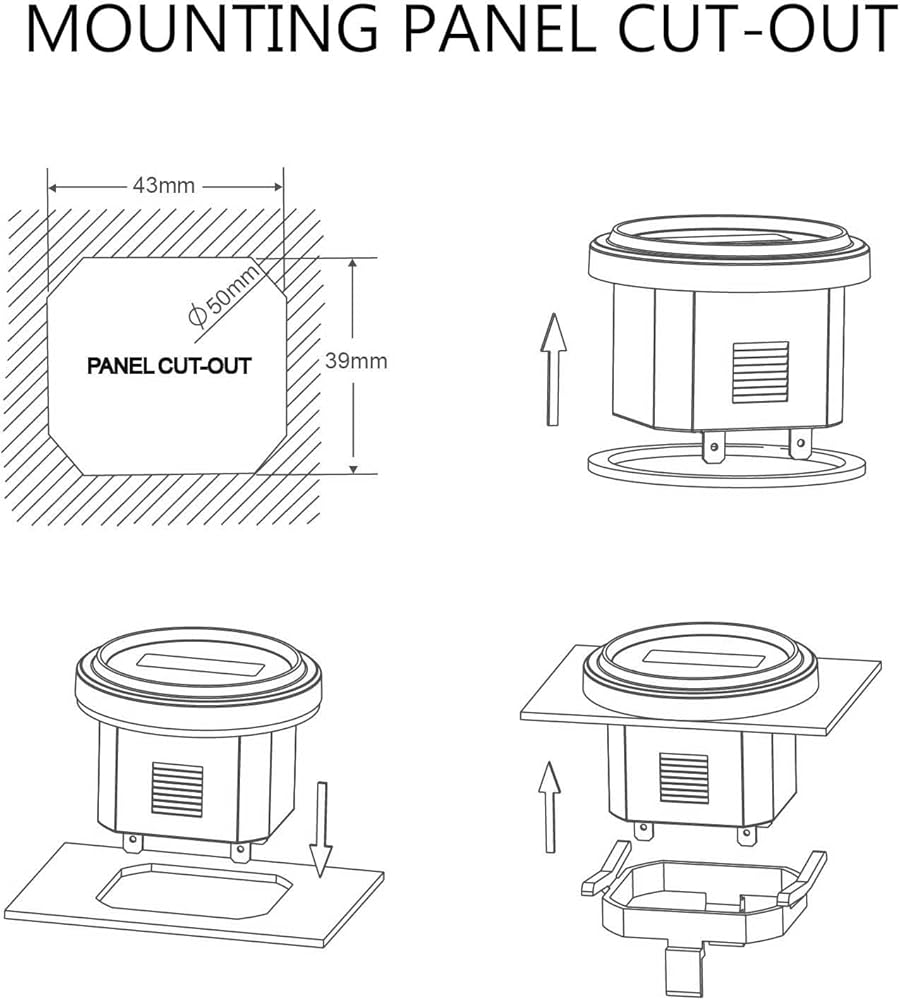 MOUNTING PANEL CUT-OUT

43mm

$\phi$50mm

PANEL CUT-OUT

39mm