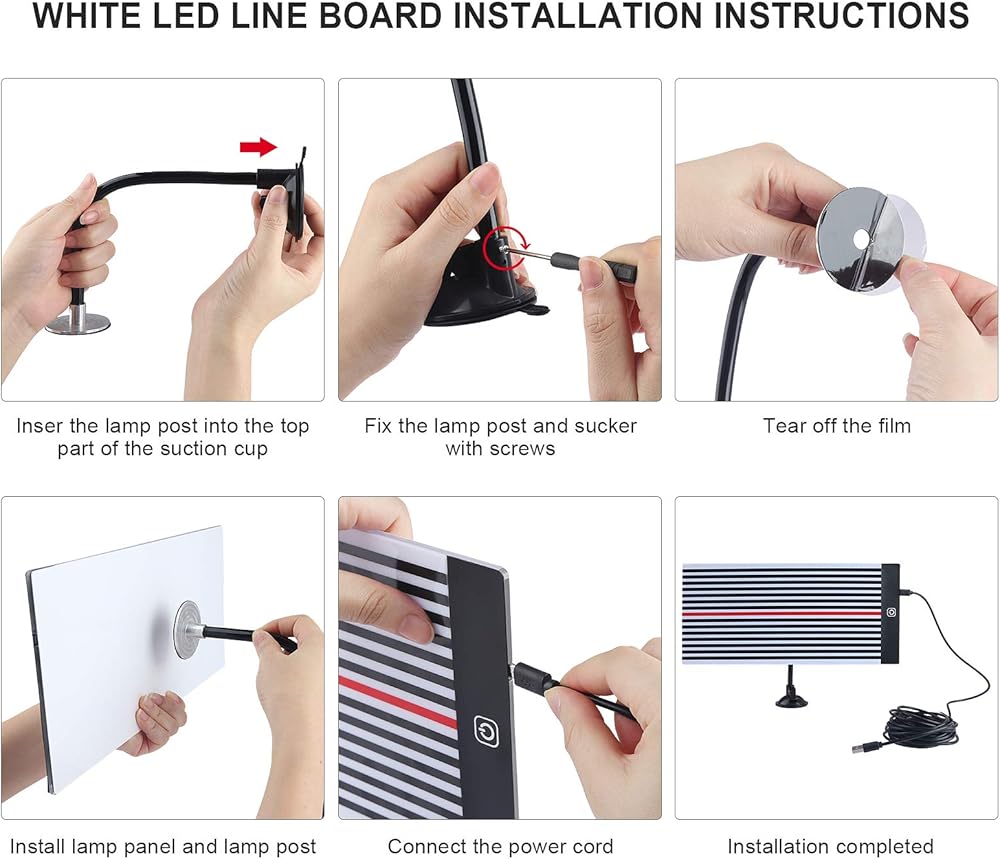 WHITE LED LINE BOARD INSTALLATION INSTRUCTIONS

Inser the lamp post into the top part of the suction cup

Fix the lamp post and sucker with screws

Tear off the film

Install lamp panel and lamp post

Connect the power cord

Installation completed