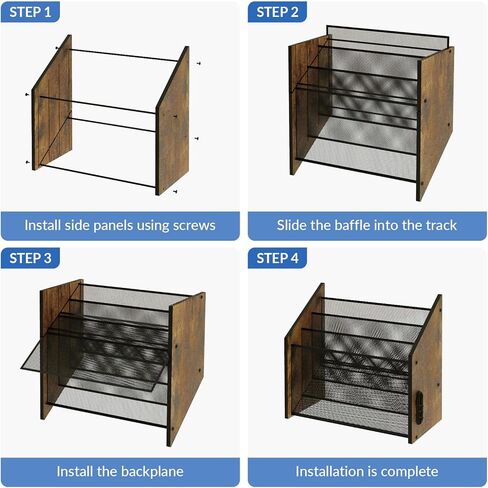 STEP 1

Install side panels using screws

STEP 2

Slide the baffle into the track

STEP 3

Install the backplane

STEP 4

Installation is complete