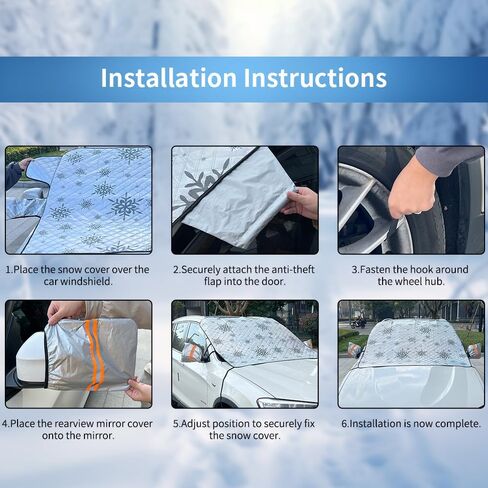 Installation Instructions

1.Place the snow cover over the car windshield.

2.Securely attach the anti-theft flap into the door.

3.Fasten the hook around the wheel hub.

4.Place the rearview mirror cover onto the mirror.

5.Adjust position to securely fix the snow cover.

6.Installation is now complete.