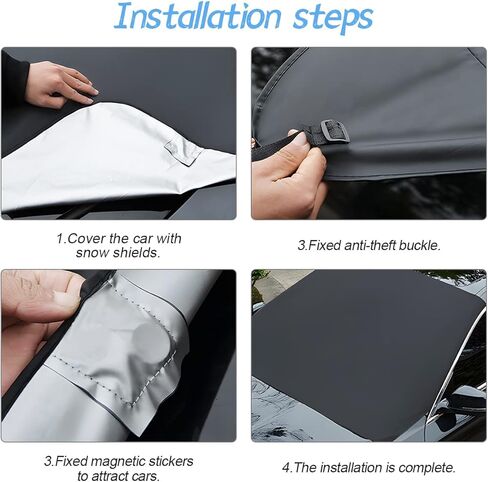 Installation steps

1.Cover the car with snow shields.

3.Fixed anti-theft buckle.

3.Fixed magnetic stickers to attract cars.

4.The installation is complete.