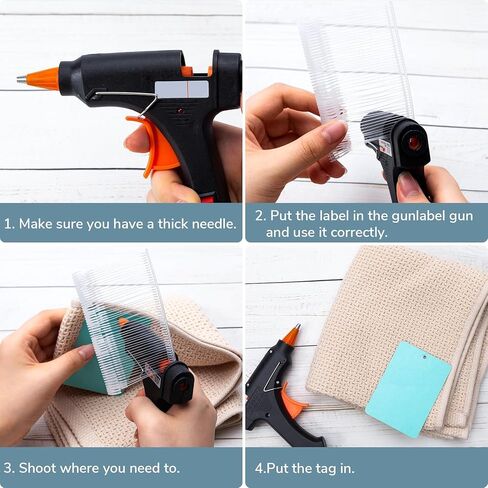 1. Make sure you have a thick needle.

2. Put the label in the gunlabel gun and use it correctly.

3. Shoot where you need to.

4.Put the tag in.