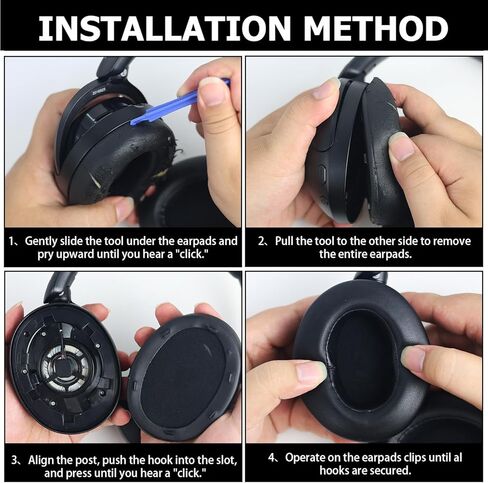 INSTALLATION METHOD

1、Gently slide the tool under the earpads and pry upward until you hear a "click."

2、Pull the tool to the other side to remove the entire earpads.

3、Align the post, push the hook into the slot, and press until you hear a "click."

4、Operate on the earpads clips until al hooks are secured.