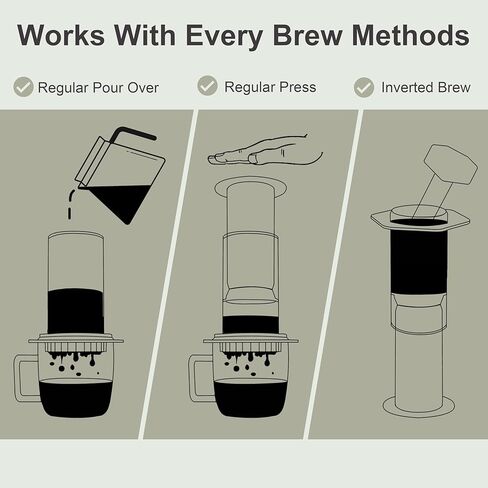 Works With Every Brew Methods

Regular Pour Over

Regular Press

Inverted Brew