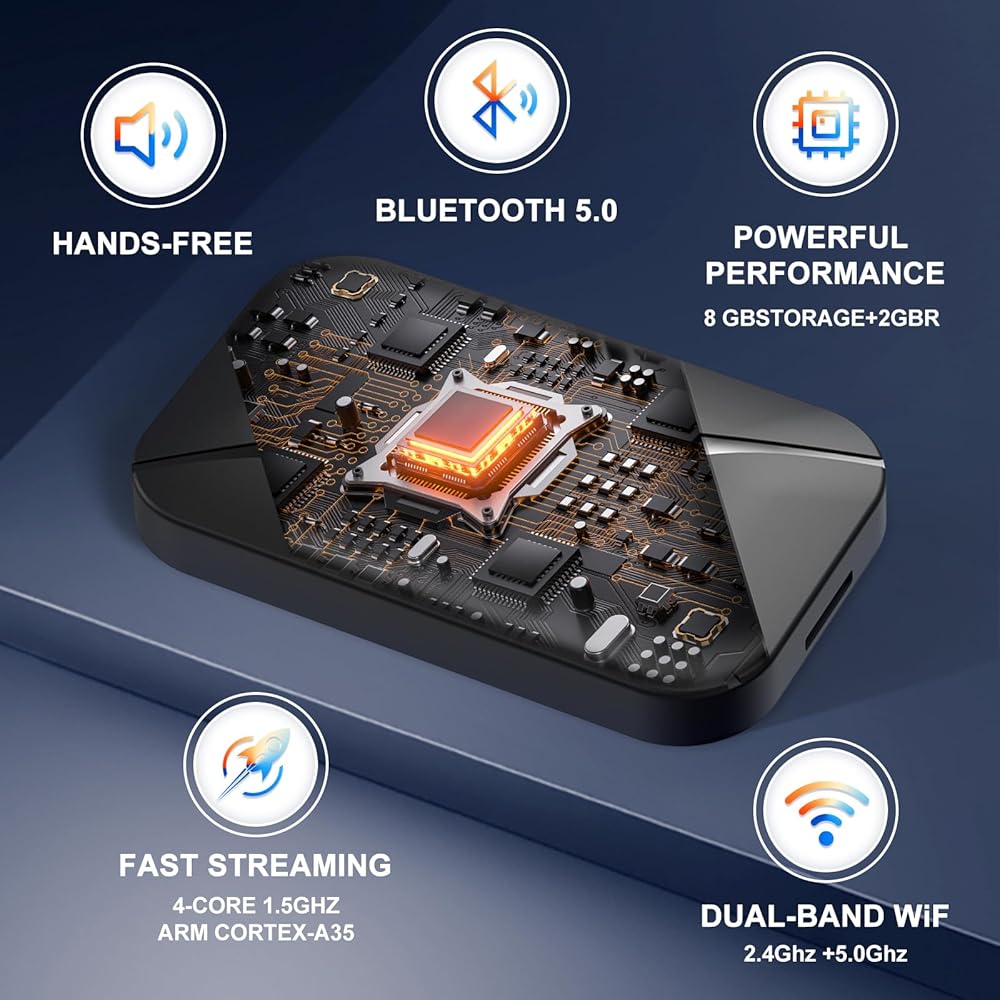 HANDS-FREE

BLUETOOTH 5.0

POWERFUL PERFORMANCE
8 GBSTORAGE+2GBR

FAST STREAMING
4-CORE 1.5GHZ
ARM CORTEX-A35

DUAL-BAND WiF
2.4Ghz +5.0Ghz