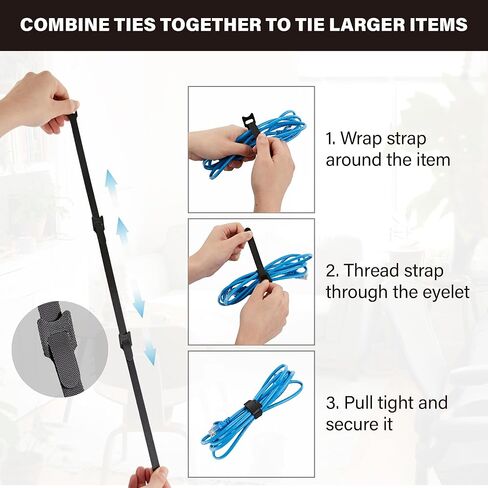 COMBINE TIES TOGETHER TO TIE LARGER ITEMS

1. Wrap strap around the item

2. Thread strap through the eyelet

3. Pull tight and secure it