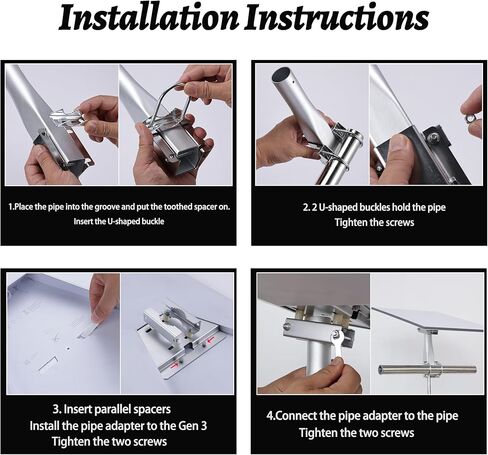 Installation Instructions

1.Place the pipe into the groove and put the toothed spacer on.
Insert the U-shaped buckle

2. 2 U-shaped buckles hold the pipe
Tighten the screws

3. Insert parallel spacers
Install the pipe adapter to the Gen 3
Tighten the two screws

4.Connect the pipe adapter to the pipe
Tighten the two screws