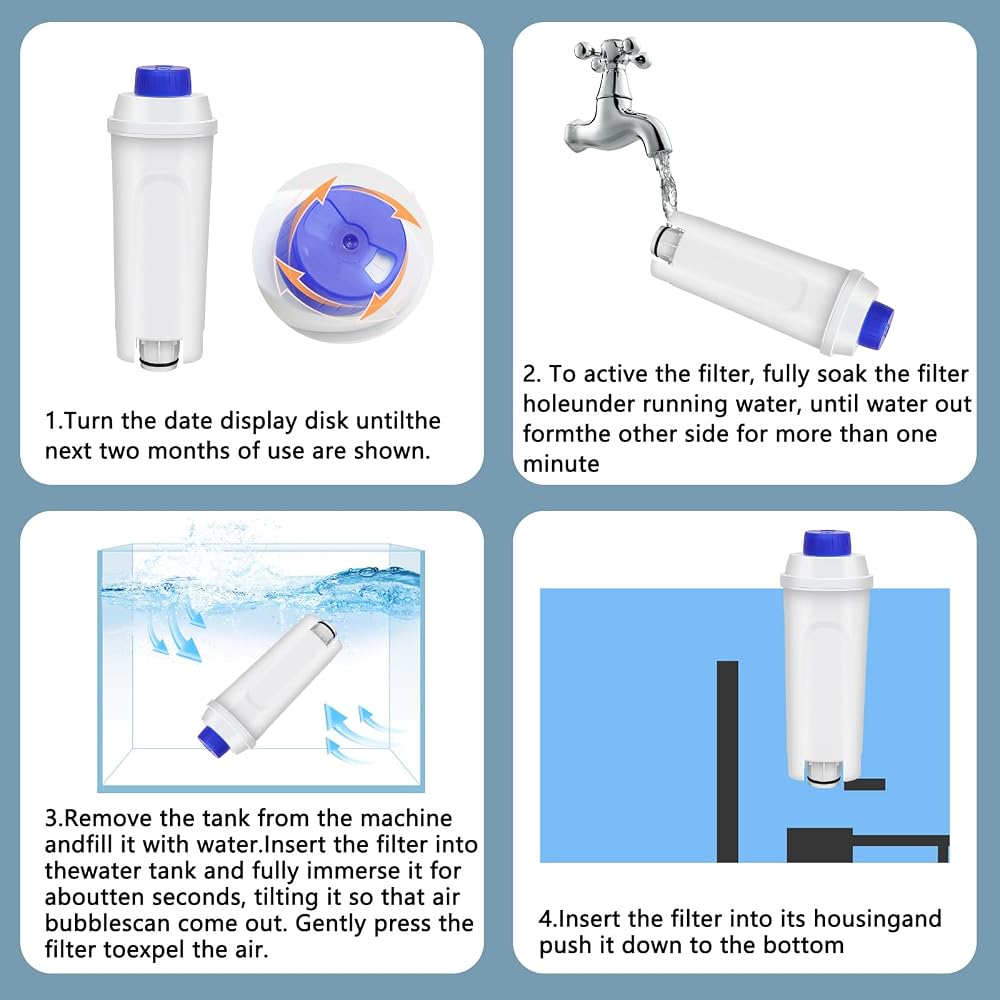 1.Turn the date display disk untilthe next two months of use are shown.

2. To active the filter, fully soak the filter holeunder running water, until water out formthe other side for more than one minute

3.Remove the tank from the machine andfill it with water.Insert the filter into thewater tank and fully immerse it for aboutten seconds, tilting it so that air bubblescan come out. Gently press the filter toexpel the air.

4.Insert the filter into its housingand push it down to the bottom