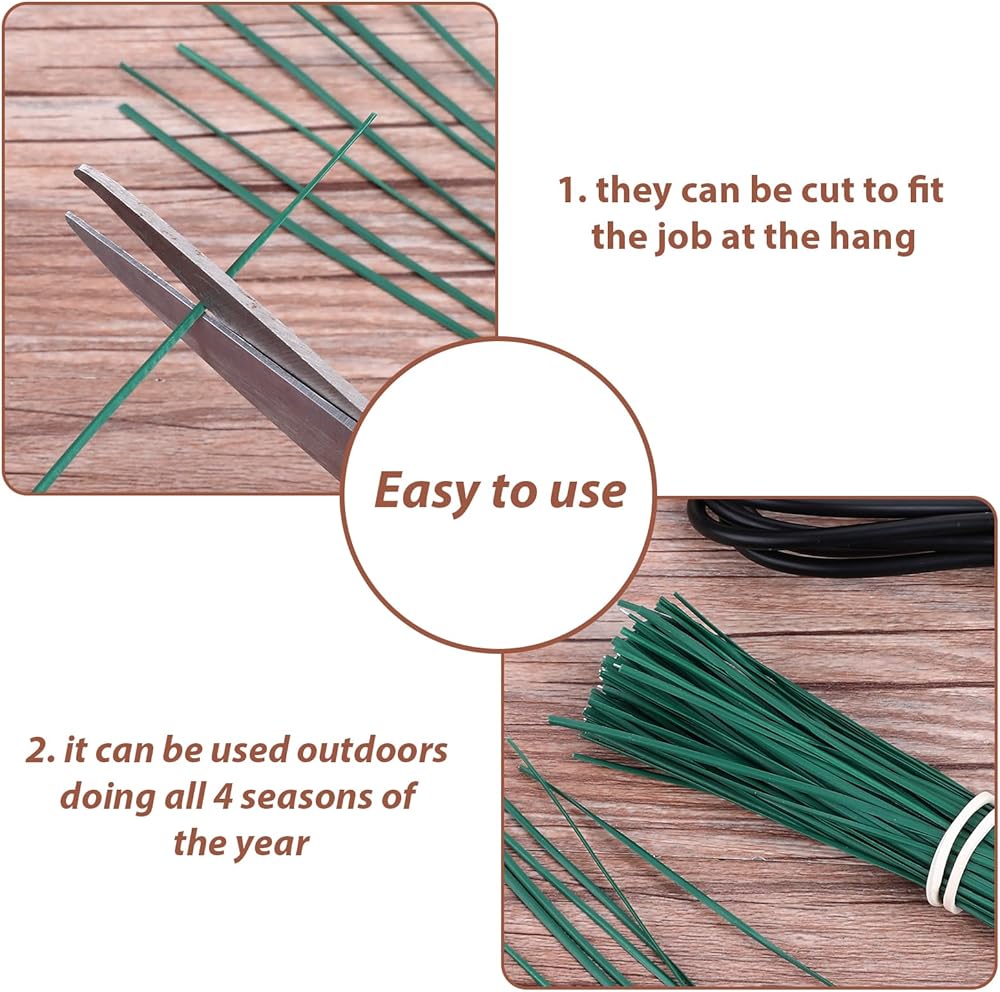 1. they can be cut to fit the job at the hang

Easy to use

2. it can be used outdoors doing all 4 seasons of the year