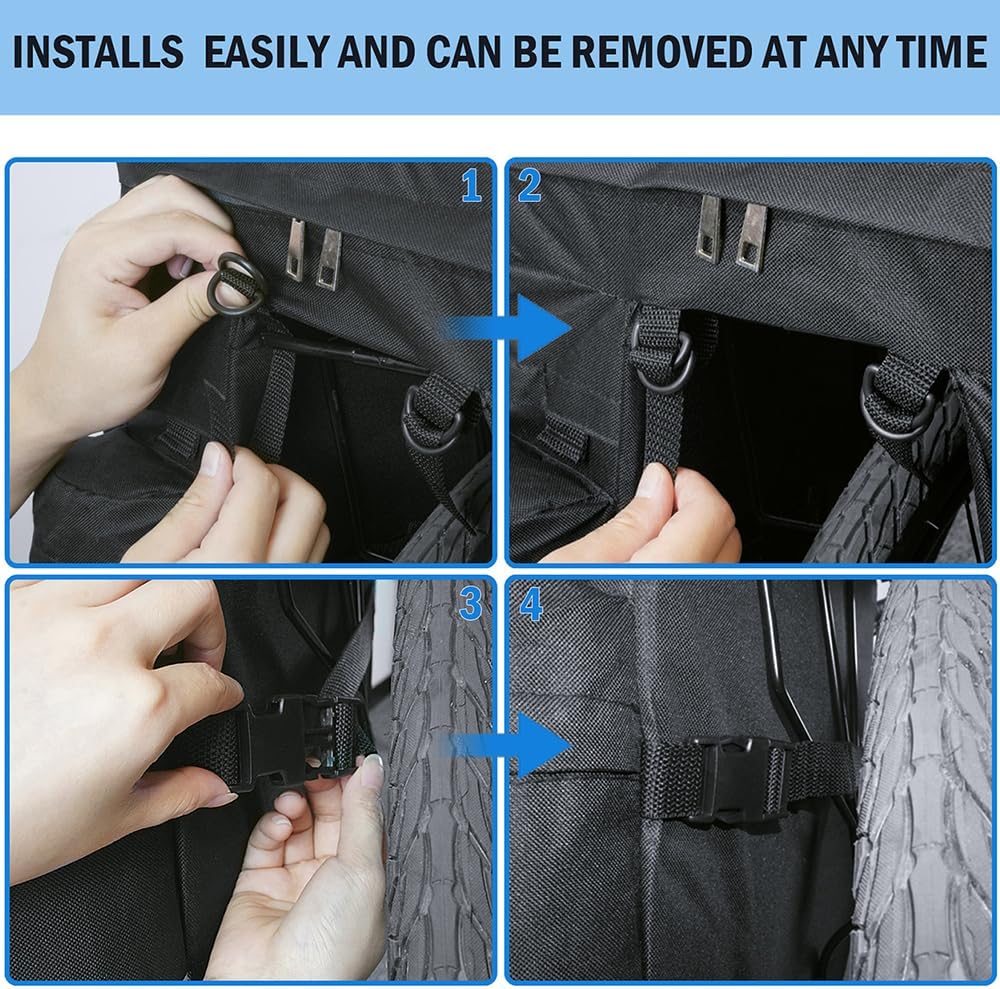 INSTALLS EASILY AND CAN BE REMOVED AT ANY TIME

1

2

3

4