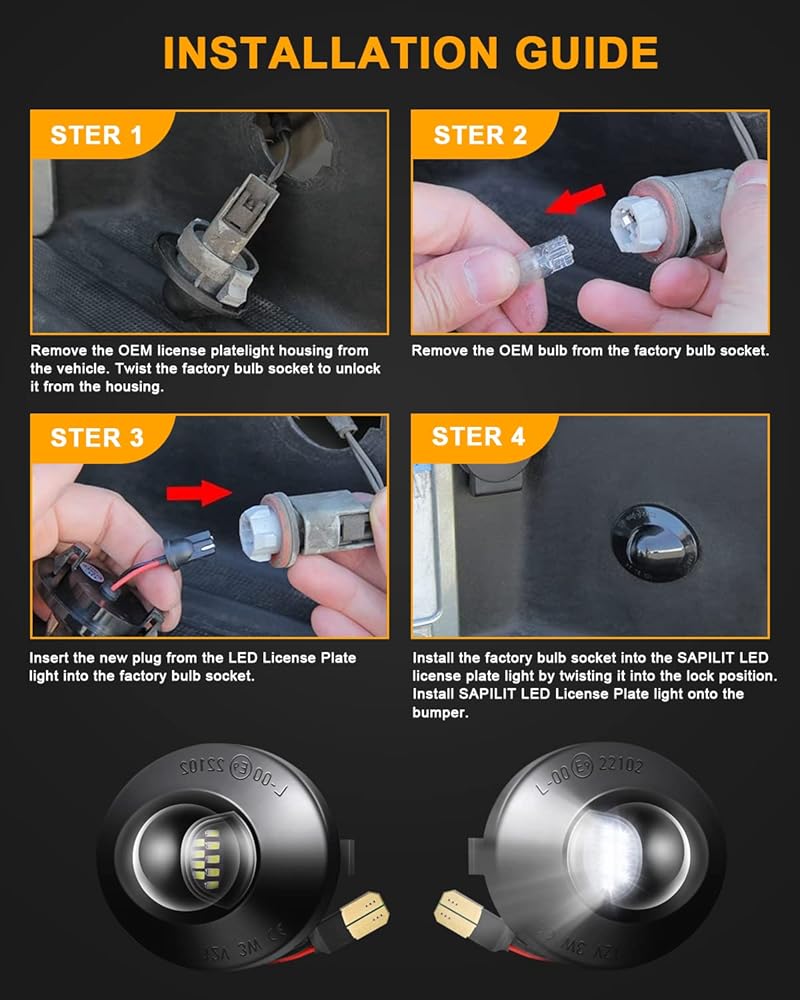 INSTALLATION GUIDE

STER 1

Remove the OEM license platelight housing from the vehicle. Twist the factory bulb socket to unlock it from the housing.

STER 2

Remove the OEM bulb from the factory bulb socket.

STER 3

Insert the new plug from the LED License Plate light into the factory bulb socket.

STER 4

Install the factory bulb socket into the SAPILIT LED license plate light by twisting it into the lock position. Install SAPILIT LED License Plate light onto the bumper.

L-00 E 22102

12V 3W

L-00 E 22102

12V 3W