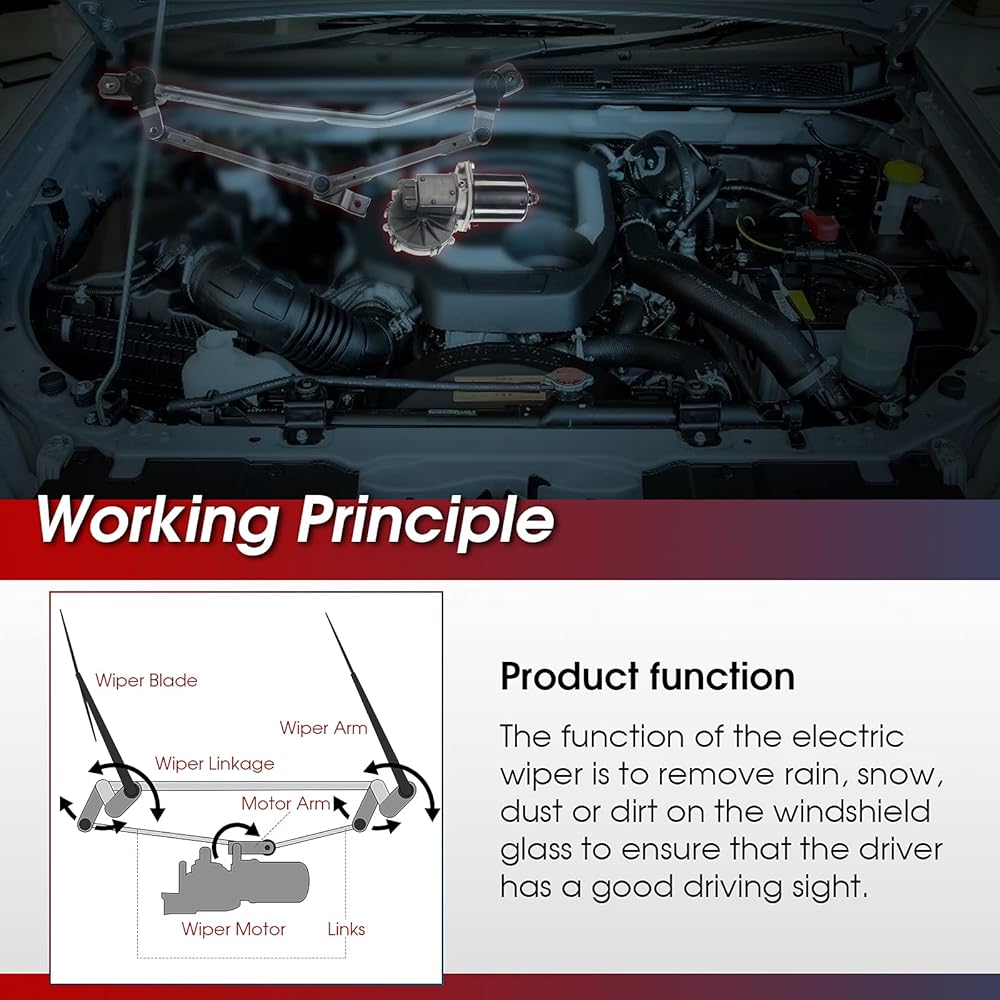 Working Principle

Wiper Blade

Wiper Arm

Wiper Linkage

Motor Arm

Wiper Motor

Links

Product function

The function of the electric wiper is to remove rain, snow, dust or dirt on the windshield glass to ensure that the driver has a good driving sight.