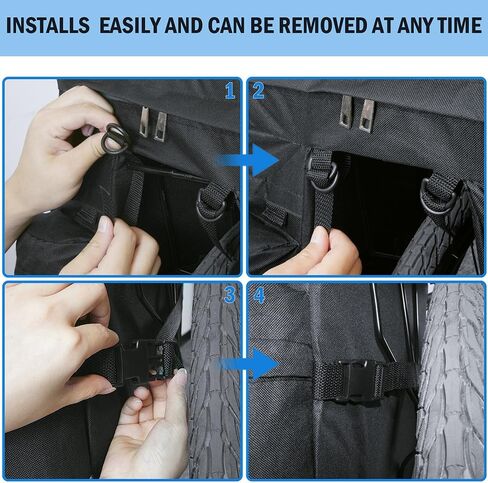 INSTALLS EASILY AND CAN BE REMOVED AT ANY TIME

1

2

3

4