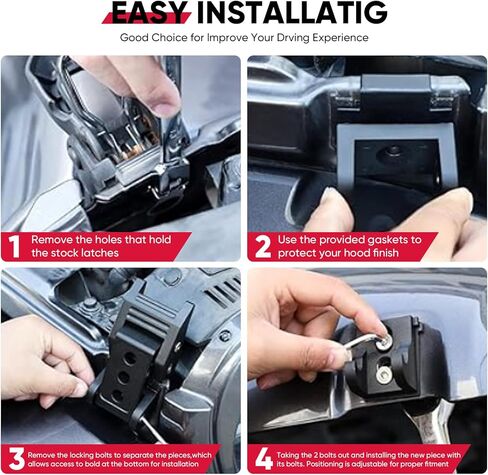 EASY INSTALLATIG

Good Choice for Improve Your Drving Experience

1 Remove the holes that hold the stock latches

2 Use the provided gaskets to protect your hood finish

3 Remove the locking bolts to separate the pieces,which allows access to bold at the bottom for installation

4 Taking the 2 bolts out and installing the new piece with its bolts. Positioning is adjustable for proper fitment