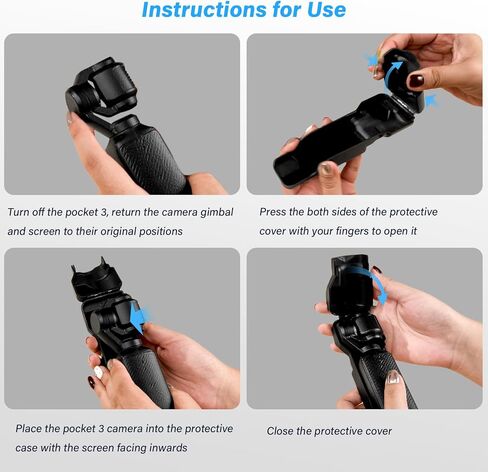 Instructions for Use

Turn off the pocket 3, return the camera gimbal and screen to their original positions

Press the both sides of the protective cover with your fingers to open it

Place the pocket 3 camera into the protective case with the screen facing inwards

Close the protective cover