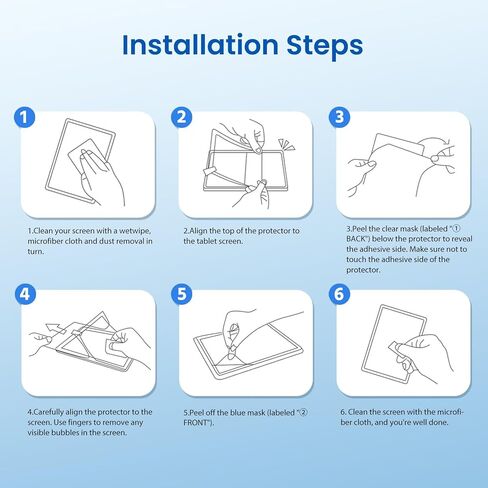 Installation Steps

1

1.Clean your screen with a wetwipe, microfiber cloth and dust removal in turn.

2

2.Align the top of the protector to the tablet screen.

3

3.Peel the clear mask (labeled "① BACK") below the protector to reveal the adhesive side. Make sure not to touch the adhesive side of the protector.

4

4.Carefully align the protector to the screen. Use fingers to remove any visible bubbles in the screen.

5

5.Peel off the blue mask (labeled "② FRONT").

6

6. Clean the screen with the microfiber cloth, and you're well done.