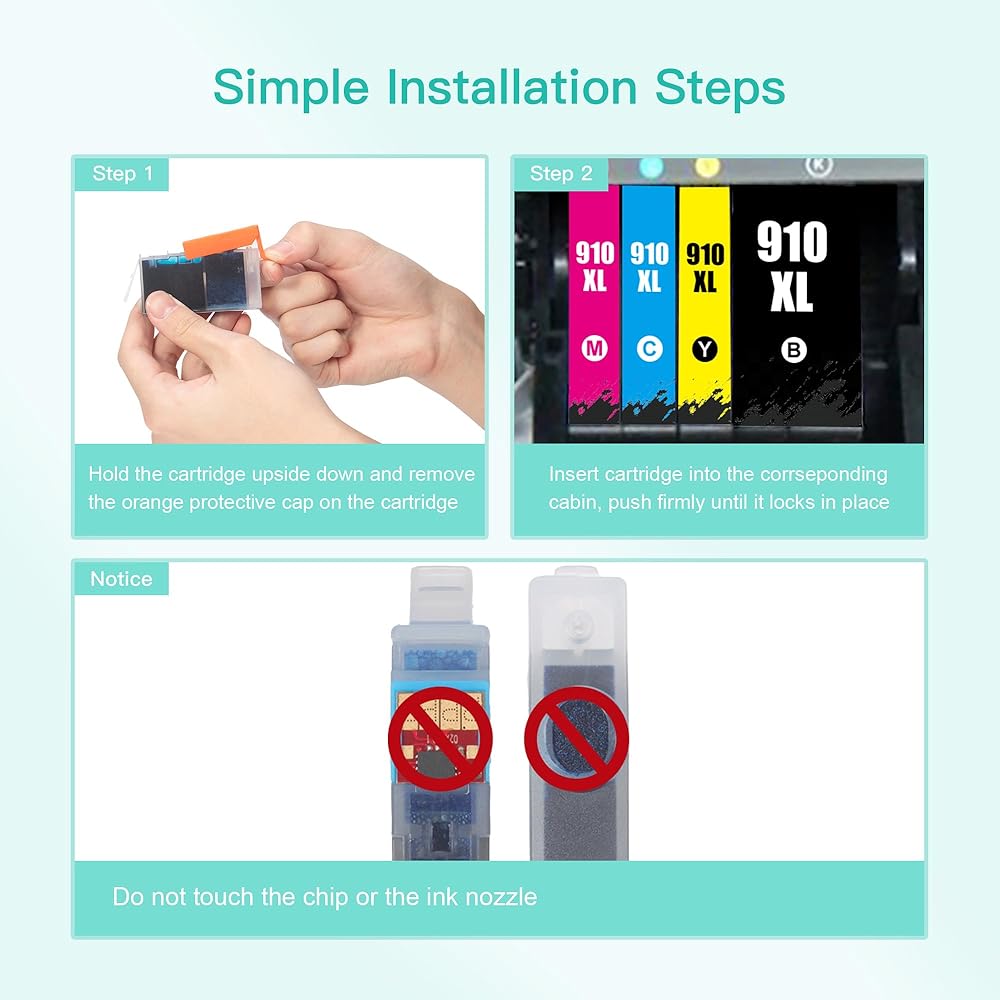 Simple Installation Steps

Step 1

Hold the cartridge upside down and remove the orange protective cap on the cartridge

Step 2

K

910 XL M

910 XL C

910 XL Y

910 XL B

Insert cartridge into the corrseponding cabin, push firmly until it locks in place

Notice

Do not touch the chip or the ink nozzle