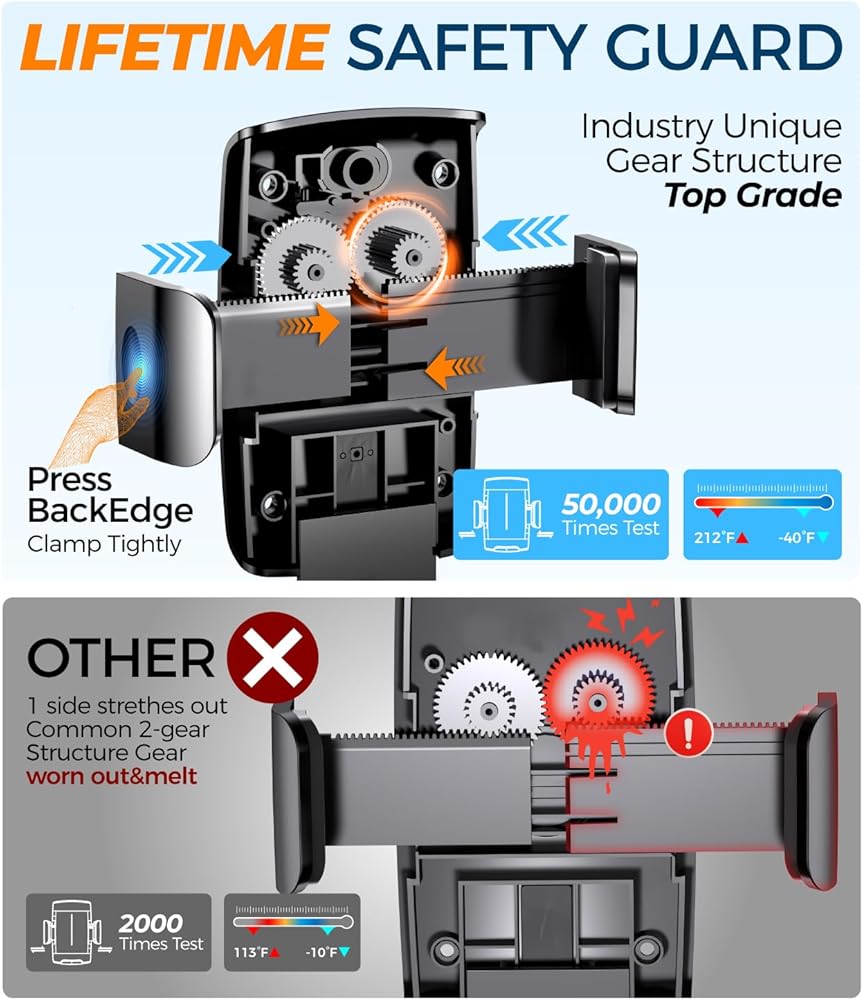 LIFETIME SAFETY GUARD

Industry Unique Gear Structure Top Grade

Press BackEdge Clamp Tightly

50,000 Times Test

212°F -40°F

OTHER

1 side strethes out Common 2-gear Structure Gear worn out&melt

2000 Times Test

113°F -10°F