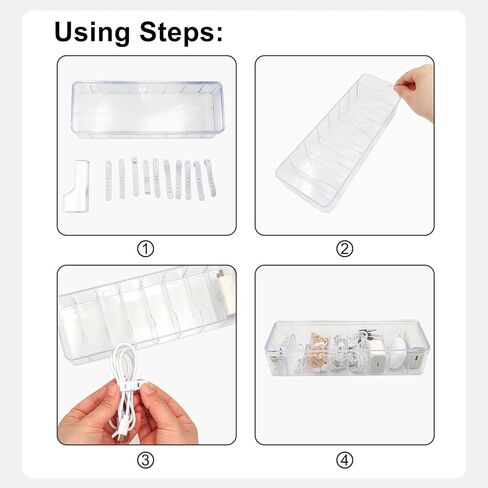 Using Steps:

①

②

③

④