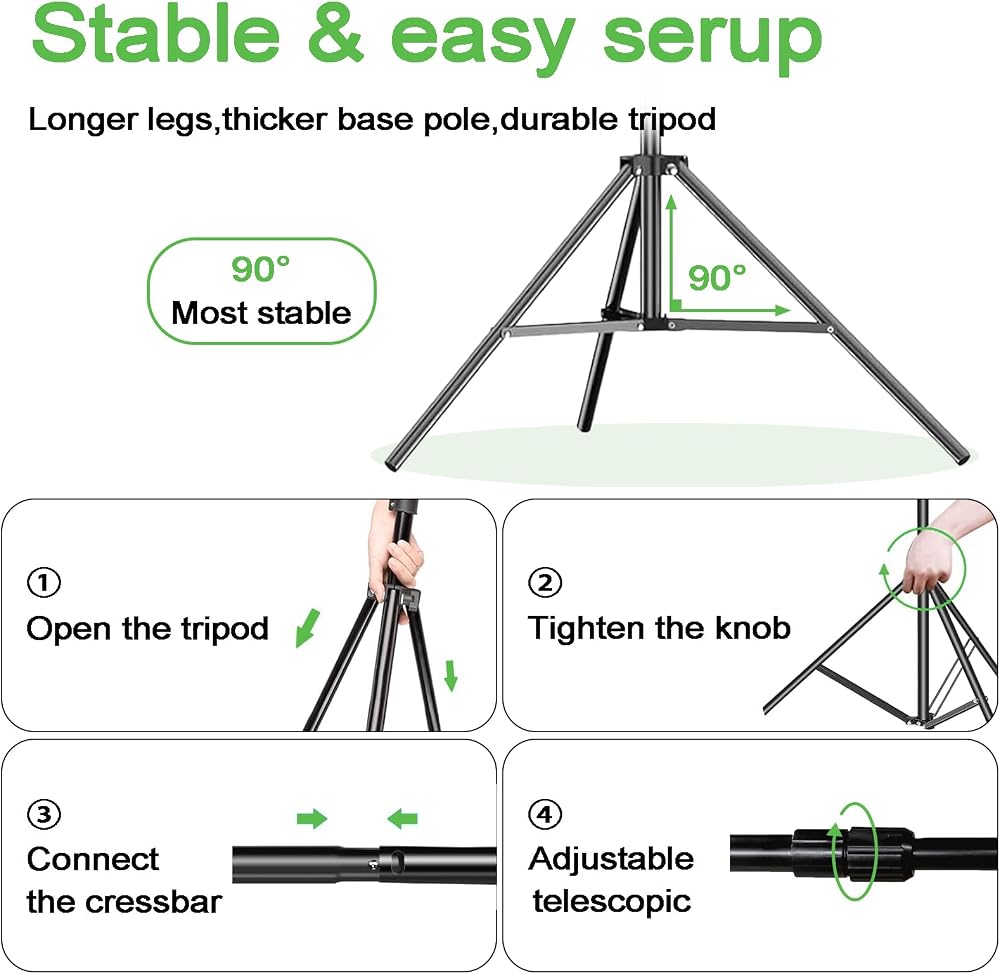 Stable & easy serup

Longer legs,thicker base pole,durable tripod

90°
Most stable

90°

①
Open the tripod

②
Tighten the knob

③
Connect the cressbar

④
Adjustable telescopic