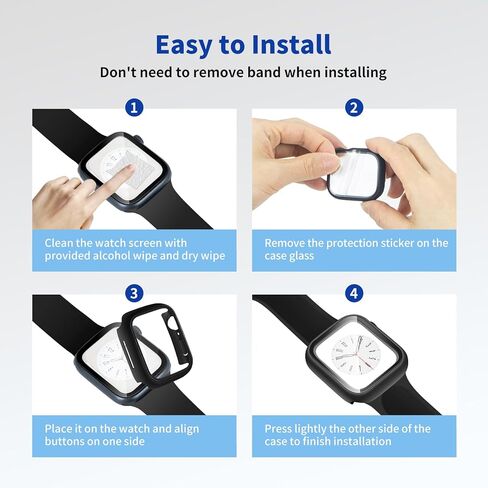 Easy to Install

Don't need to remove band when installing

1

Clean the watch screen with provided alcohol wipe and dry wipe

2

Remove the protection sticker on the case glass

3

Place it on the watch and align buttons on one side

4

Press lightly the other side of the case to finish installation