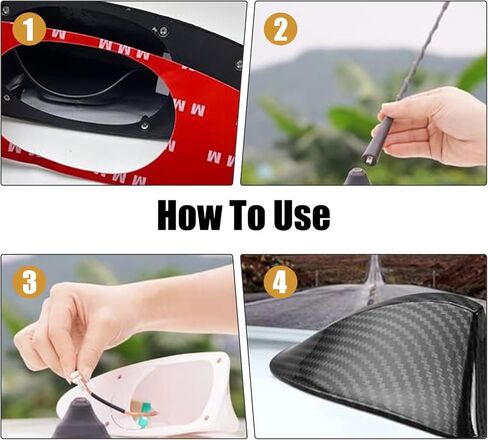 1

2

How To Use

3

4