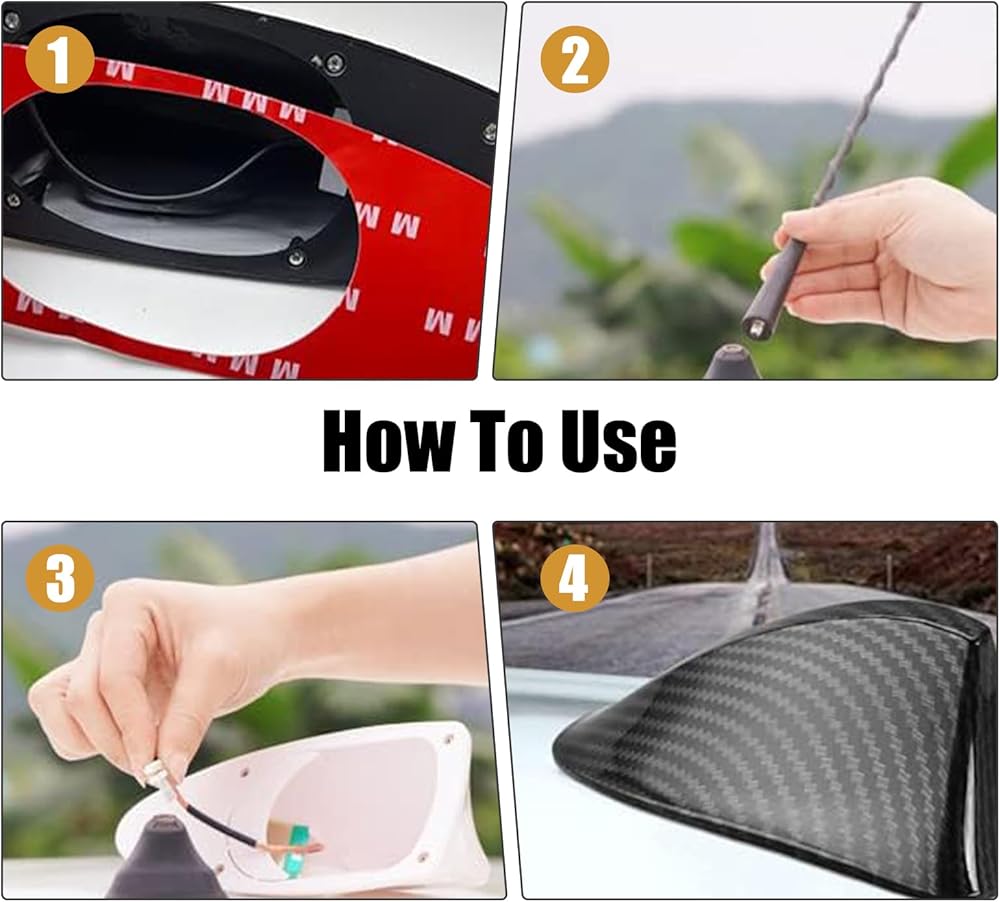 1

2

How To Use

3

4