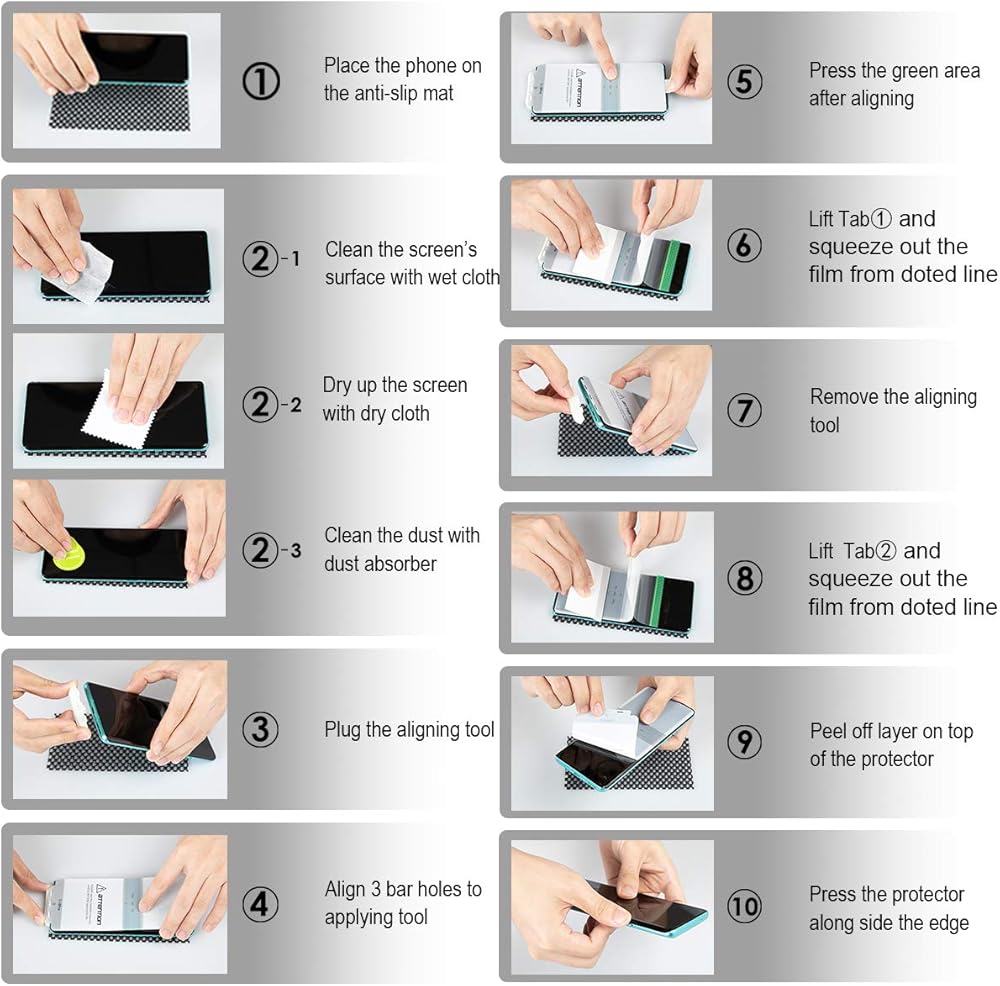 ① Place the phone on the anti-slip mat

②-1 Clean the screen's surface with wet cloth

②-2 Dry up the screen with dry cloth

②-3 Clean the dust with dust absorber

③ Plug the aligning tool

④ Align 3 bar holes to applying tool

⑤ Press the green area after aligning

⑥ Lift Tab① and squeeze out the film from doted line

⑦ Remove the aligning tool

⑧ Lift Tab② and squeeze out the film from doted line

⑨ Peel off layer on top of the protector

⑩ Press the protector along side the edge