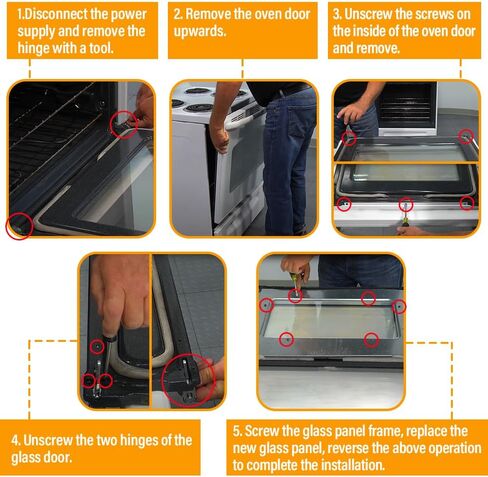 1.Disconnect the power supply and remove the hinge with a tool.

2. Remove the oven door upwards.

3. Unscrew the screws on the inside of the oven door and remove.

4. Unscrew the two hinges of the glass door.

5. Screw the glass panel frame, replace the new glass panel, reverse the above operation to complete the installation.