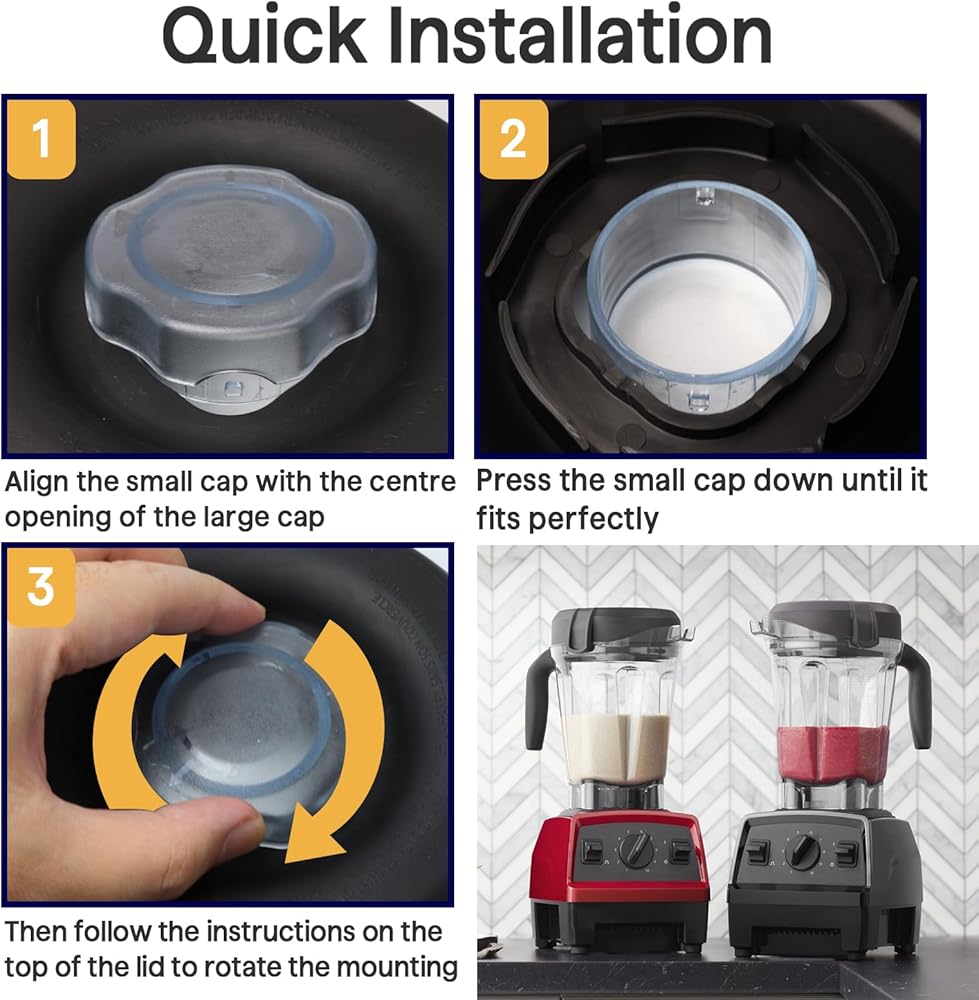 Quick Installation

1

Align the small cap with the centre opening of the large cap

2

Press the small cap down until it fits perfectly

3

Then follow the instructions on the top of the lid to rotate the mounting