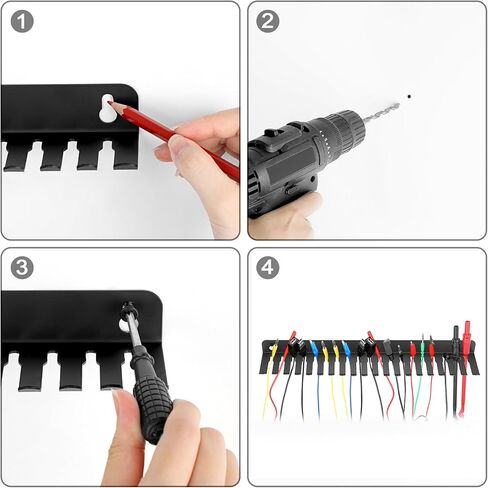 1

2

3

4