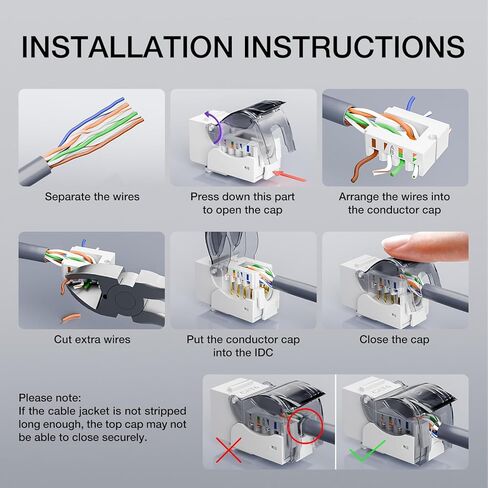 INSTALLATION INSTRUCTIONS

Separate the wires

Press down this part to open the cap

Arrange the wires into the conductor cap

Cut extra wires

Put the conductor cap into the IDC

Close the cap

Please note:
If the cable jacket is not stripped long enough, the top cap may not be able to close securely.