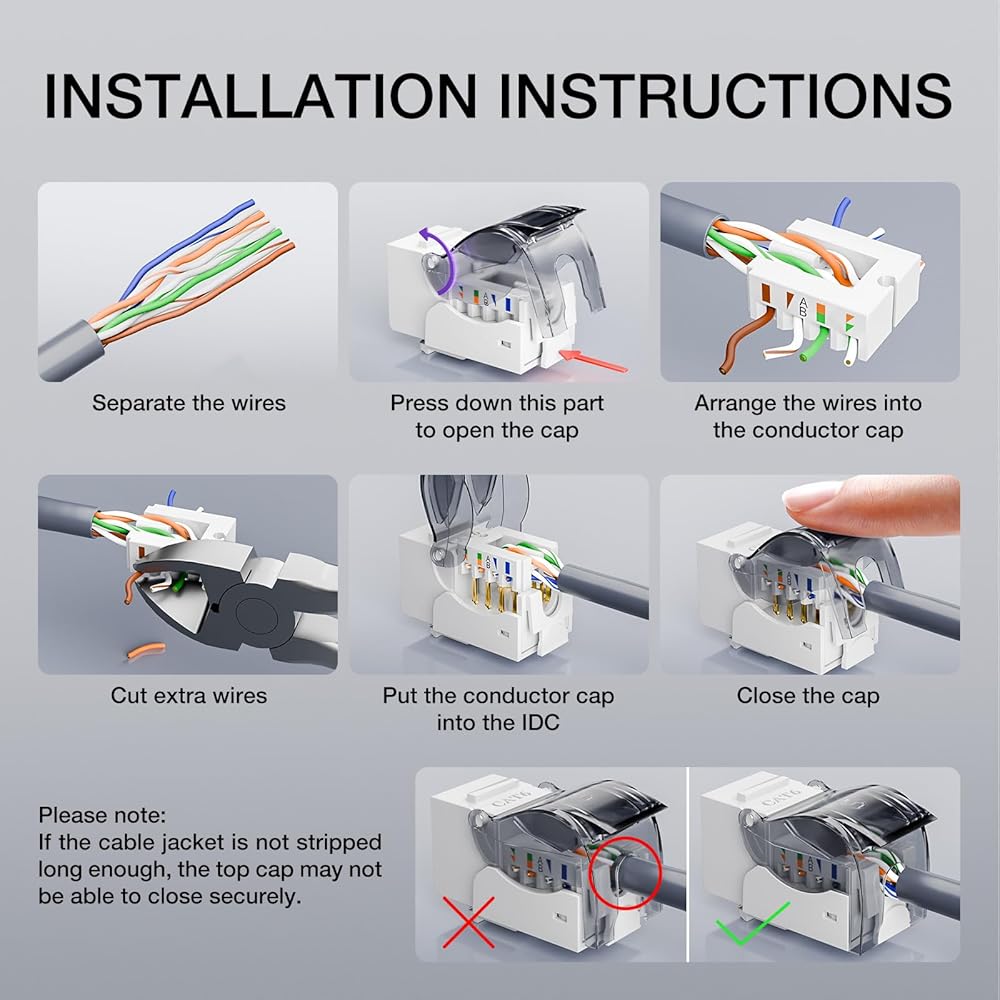 INSTALLATION INSTRUCTIONS

Separate the wires

Press down this part to open the cap

Arrange the wires into the conductor cap

Cut extra wires

Put the conductor cap into the IDC

Close the cap

Please note:
If the cable jacket is not stripped long enough, the top cap may not be able to close securely.

CAT6

CAT6