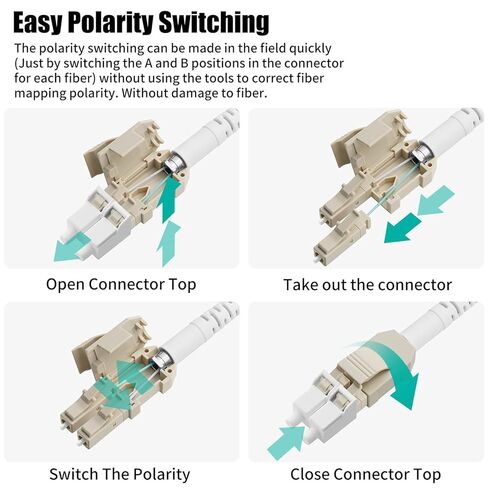 Easy Polarity Switching

The polarity switching can be made in the field quickly (Just by switching the A and B positions in the connector for each fiber) without using the tools to correct fiber mapping polarity. Without damage to fiber.

Open Connector Top

Take out the connector

Switch The Polarity

Close Connector Top