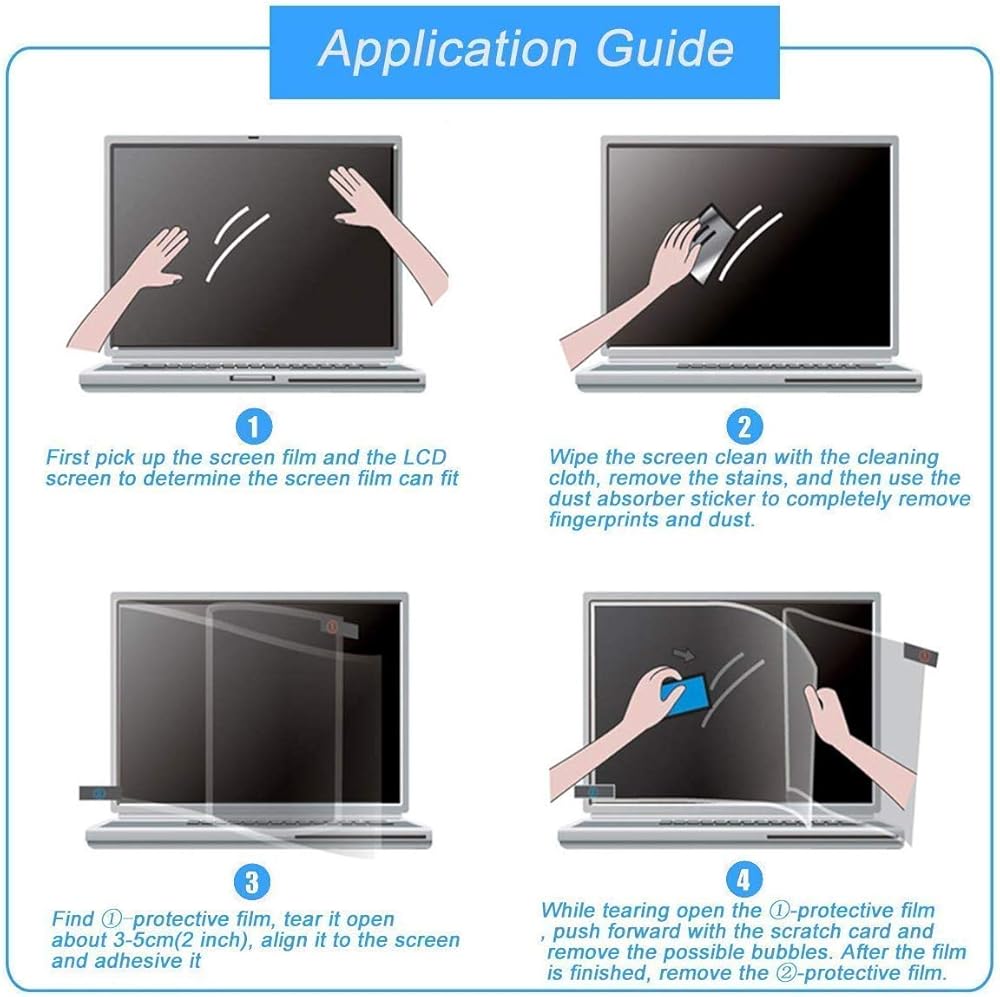 Application Guide

1

First pick up the screen film and the LCD screen to determine the screen film can fit

2

Wipe the screen clean with the cleaning cloth, remove the stains, and then use the dust absorber sticker to completely remove fingerprints and dust.

3

Find ①-protective film, tear it open about 3-5cm(2 inch), align it to the screen and adhesive it

4

While tearing open the ①-protective film , push forward with the scratch card and remove the possible bubbles. After the film is finished, remove the ②-protective film.