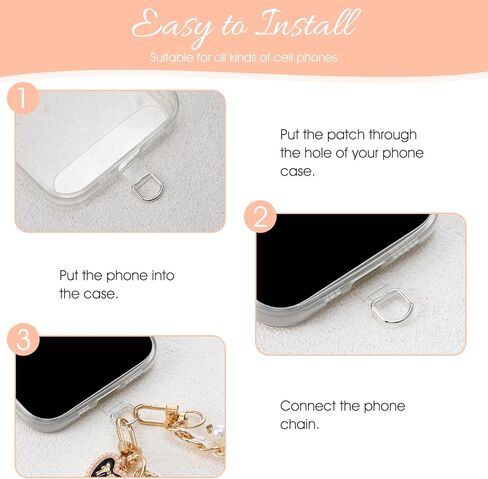 Easy to Install

Suitable for all kinds of cell phones

1

Put the patch through the hole of your phone case.

2

Put the phone into the case.

3

Connect the phone chain.